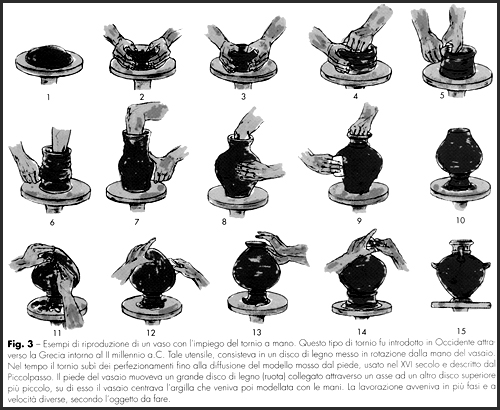 1 2 3 4 5

6 7 8 9 10

11 12 13 14 15

**Fig. 3** – Esempi di riproduzione di un vaso con l'impiego del tornio a mano. Questo tipo di tornio fu introdotto in Occidente attraverso la Grecia intorno al II millennio a.C. Tale utensile, consisteva in un disco di legno messo in rotazione dalla mano del vasaio. Nel tempo il tornio subì dei perfezionamenti fino alla diffusione del modello mosso dal piede, usato nel XVI secolo e descritto dal Piccolpasso. Il piede del vasaio muoveva un grande disco di legno (ruota) collegato attraverso un asse ad un altro disco superiore più piccolo, su di esso il vasaio centrava l'argilla che veniva poi modellata con le mani. La lavorazione avveniva in più fasi e a velocità diverse, secondo l'oggetto da fare.